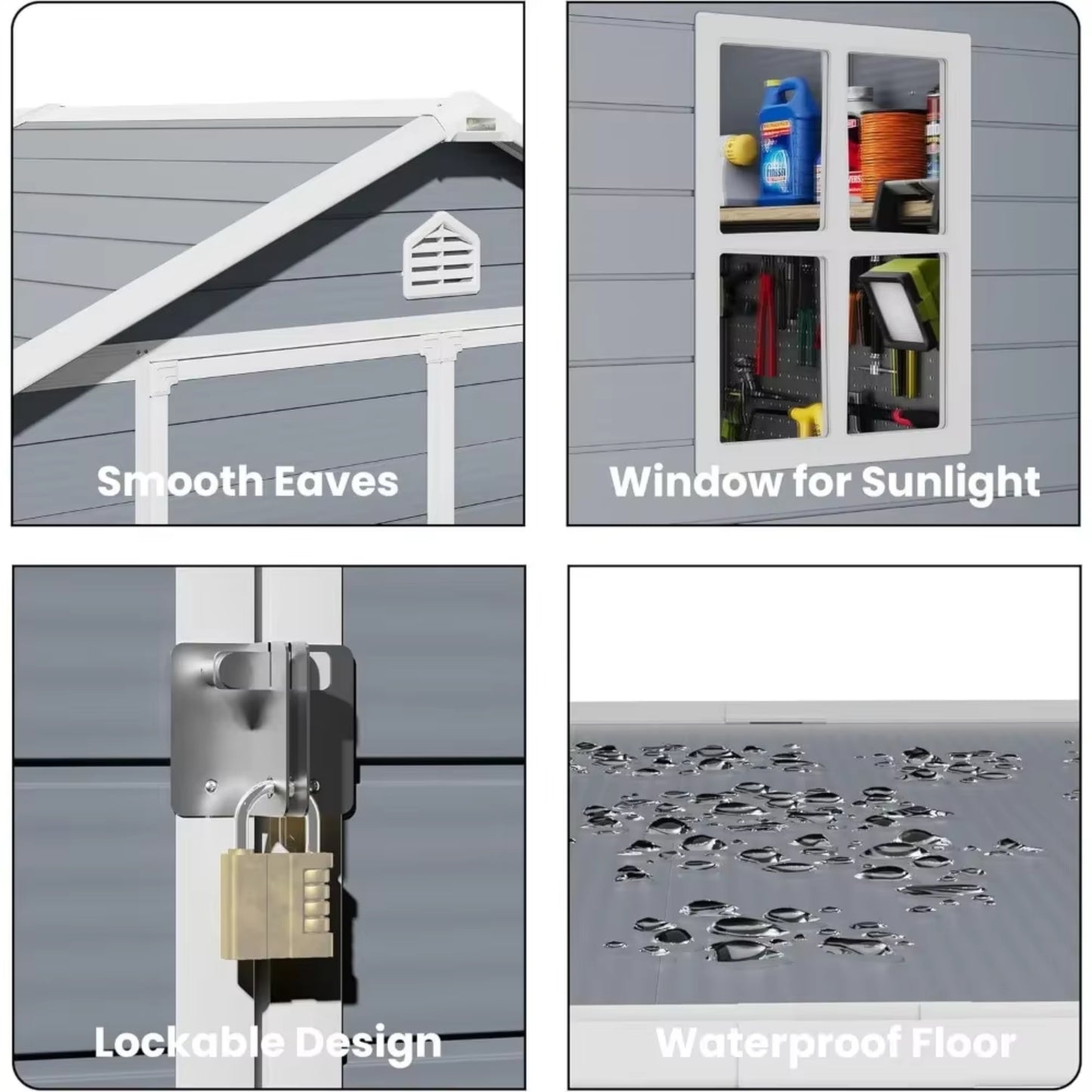 Smooth Eaves

Window for Sunlight

Lockable Design

Waterproof Floor