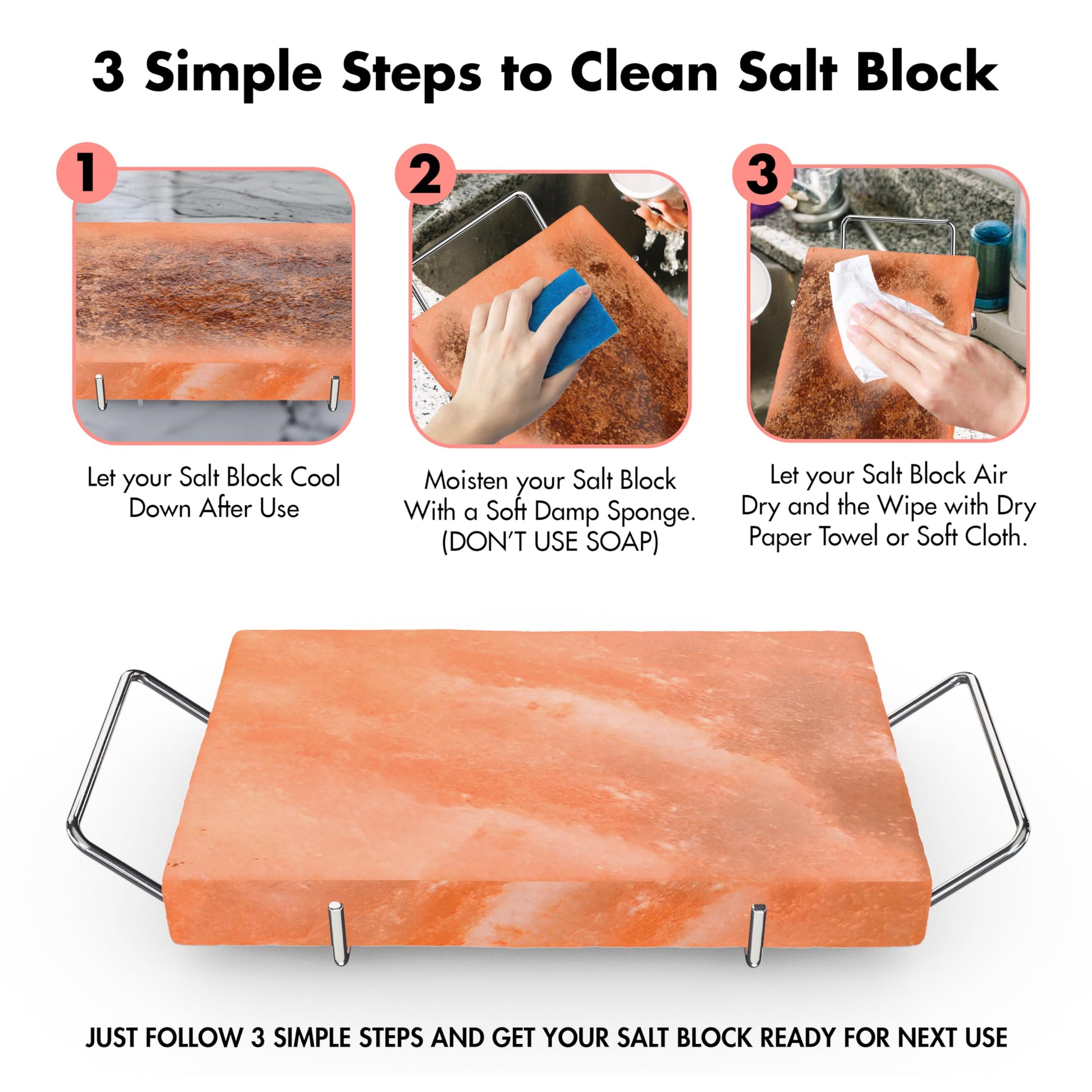 3 Simple Steps to Clean Salt Block

1

Let your Salt Block Cool Down After Use

2

Moisten your Salt Block With a Soft Damp Sponge. (DON'T USE SOAP)

3

Let your Salt Block Air Dry and the Wipe with Dry Paper Towel or Soft Cloth.

JUST FOLLOW 3 SIMPLE STEPS AND GET YOUR SALT BLOCK READY FOR NEXT USE